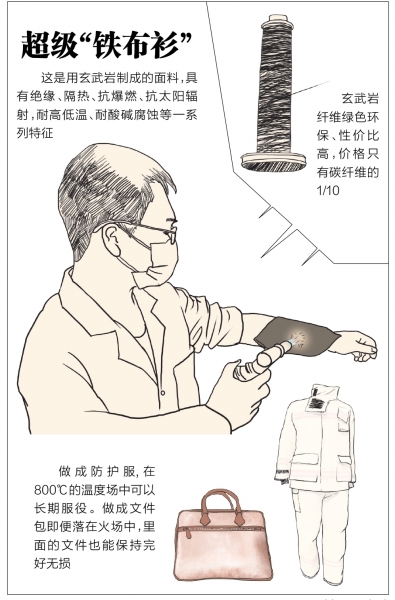 超级“铁布衫”

这是用玄武岩制成的面料，具有绝缘、隔热、抗爆燃、抗太阳辐射，耐高低温、耐酸碱腐蚀等一系列特征

玄武岩纤维绿色环保、性价比高，价格只有碳纤维的1/10

做成防护服，在800℃的温度场中可以长期服役。做成文件包即便落在火场中，里面的文件也能保持完好无损